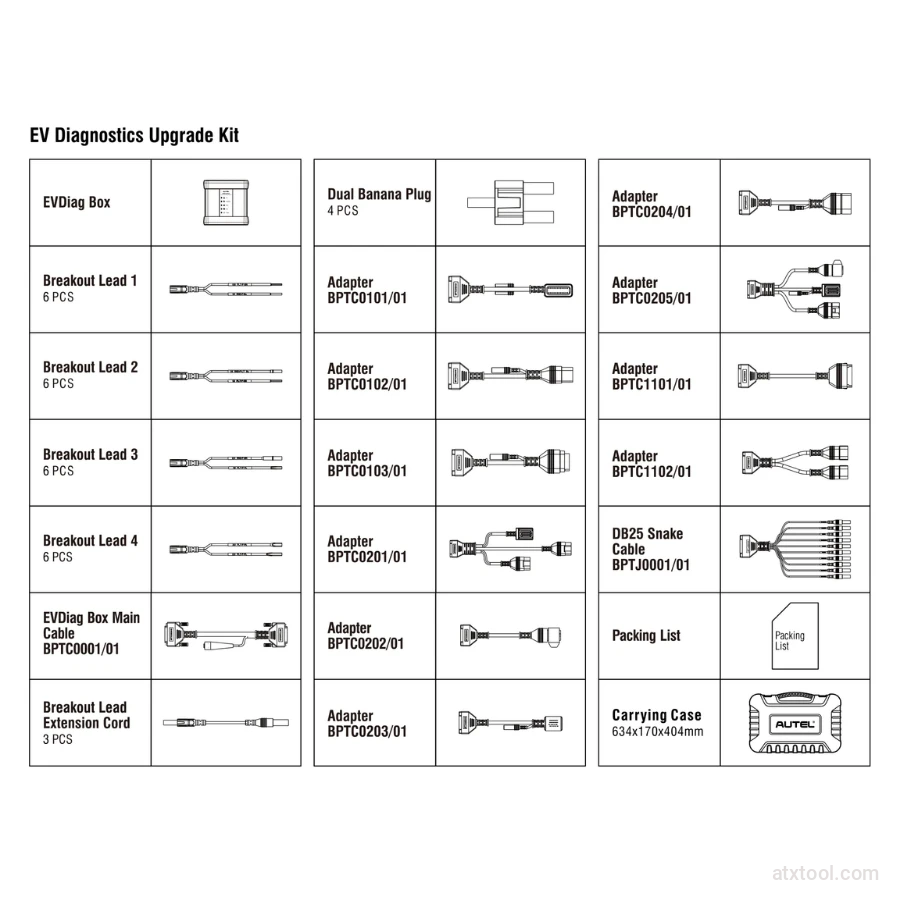 EV Diagnostics Upgrade Kit

EVDiag Box

Breakout Lead 1
6 PCS

Breakout Lead 2
6 PCS

Breakout Lead 3
6 PCS

Breakout Lead 4
6 PCS

EVDiag Box Main Cable
BPTC0001/01

Breakout Lead Extension Cord
3 PCS

Dual Banana Plug
4 PCS

Adapter
BPTC0101/01

Adapter
BPTC0102/01

Adapter
BPTC0103/01

Adapter
BPTC0201/01

Adapter
BPTC0202/01

Adapter
BPTC0203/01

Adapter
BPTC0204/01

Adapter
BPTC0205/01

Adapter
BPTC1101/01

Adapter
BPTC1102/01

DB25 Snake Cable
BPTJ0001/01

Packing List

Packing List

Carrying Case
634x170x404mm

AUTEL

atxtool.com